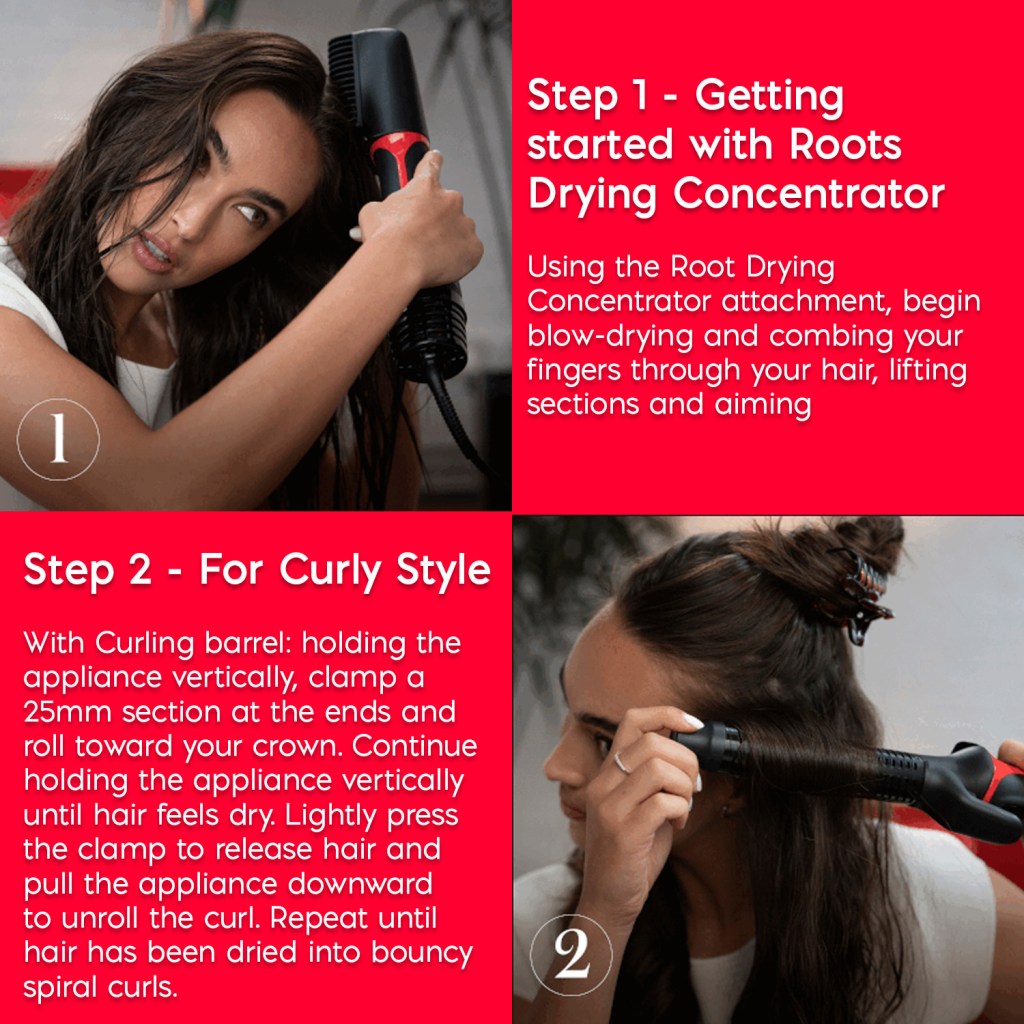 1

Step 1 - Getting started with Roots Drying Concentrator

Using the Root Drying Concentrator attachment, begin blow-drying and combing your fingers through your hair, lifting sections and aiming

Step 2 - For Curly Style

With Curling barrel: holding the appliance vertically, clamp a 25mm section at the ends and roll toward your crown. Continue holding the appliance vertically until hair feels dry. Lightly press the clamp to release hair and pull the appliance downward to unroll the curl. Repeat until hair has been dried into bouncy spiral curls.

2