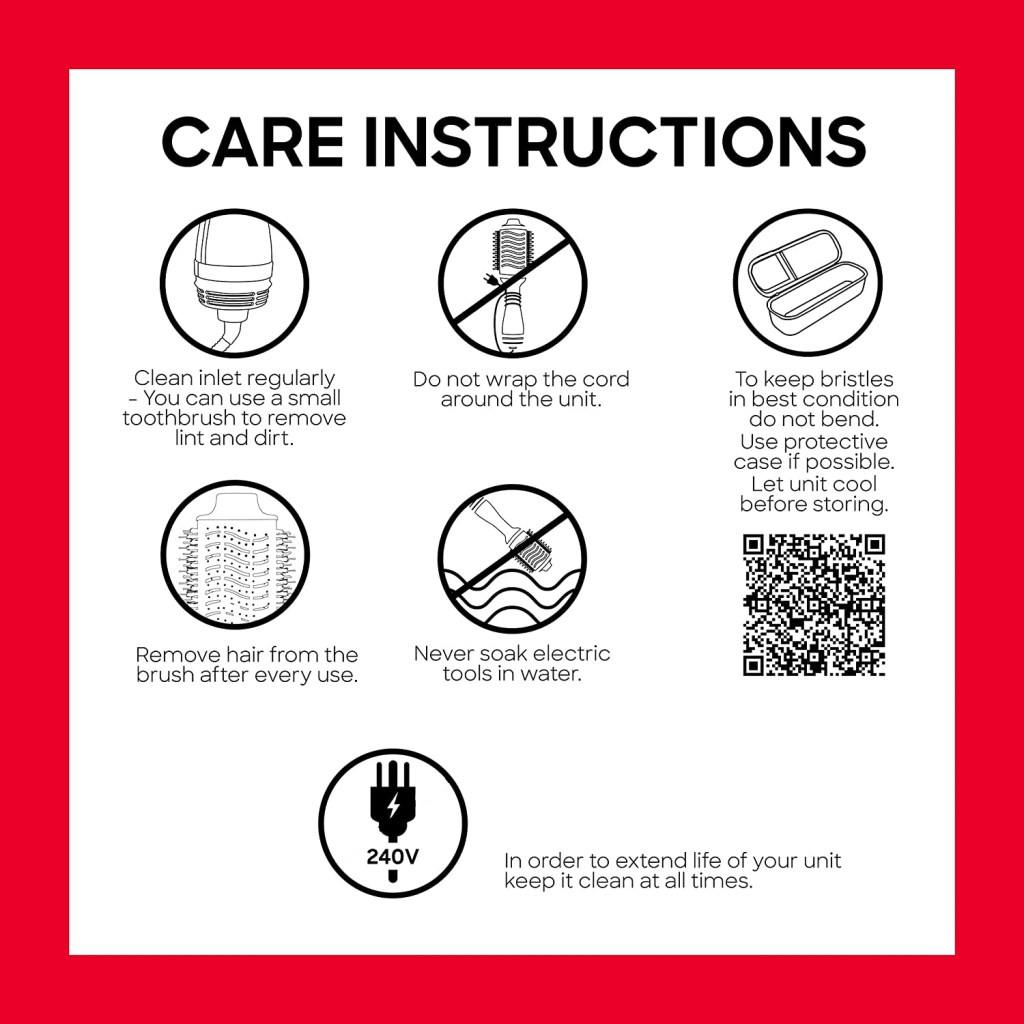 CARE INSTRUCTIONS

Clean inlet regularly - You can use a small toothbrush to remove lint and dirt.

Do not wrap the cord around the unit.

To keep bristles in best condition do not bend. Use protective case if possible. Let unit cool before storing.

Remove hair from the brush after every use.

Never soak electric tools in water.

240V

In order to extend life of your unit keep it clean at all times.