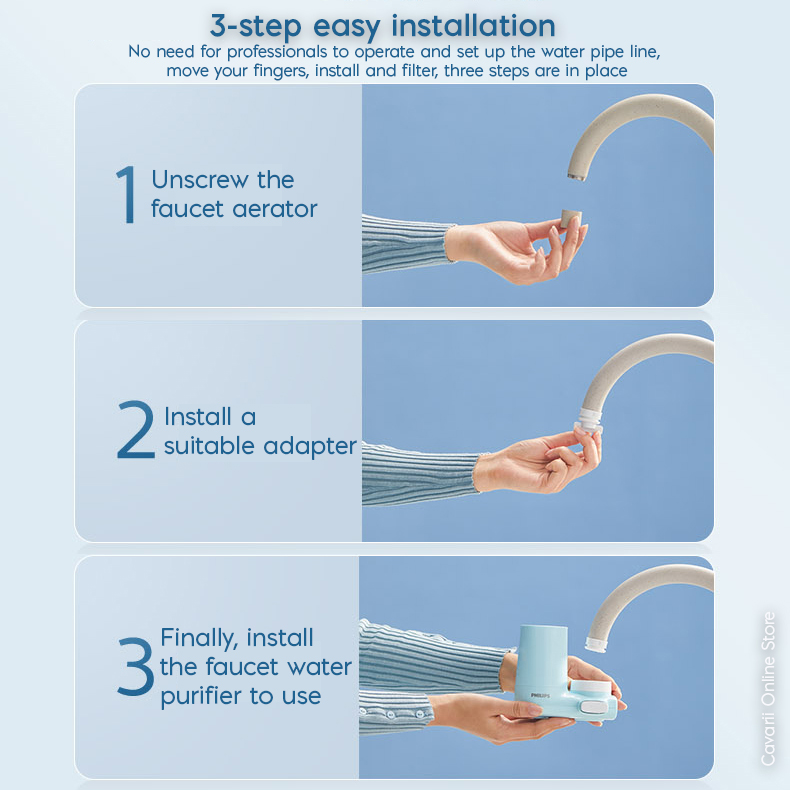 3-step easy installation
No need for professionals to operate and set up the water pipe line, move your fingers, install and filter, three steps are in place

1 Unscrew the faucet aerator

2 Install a suitable adapter

3 Finally, install the faucet water purifier to use

PHILIPS

Cavarii Online Store