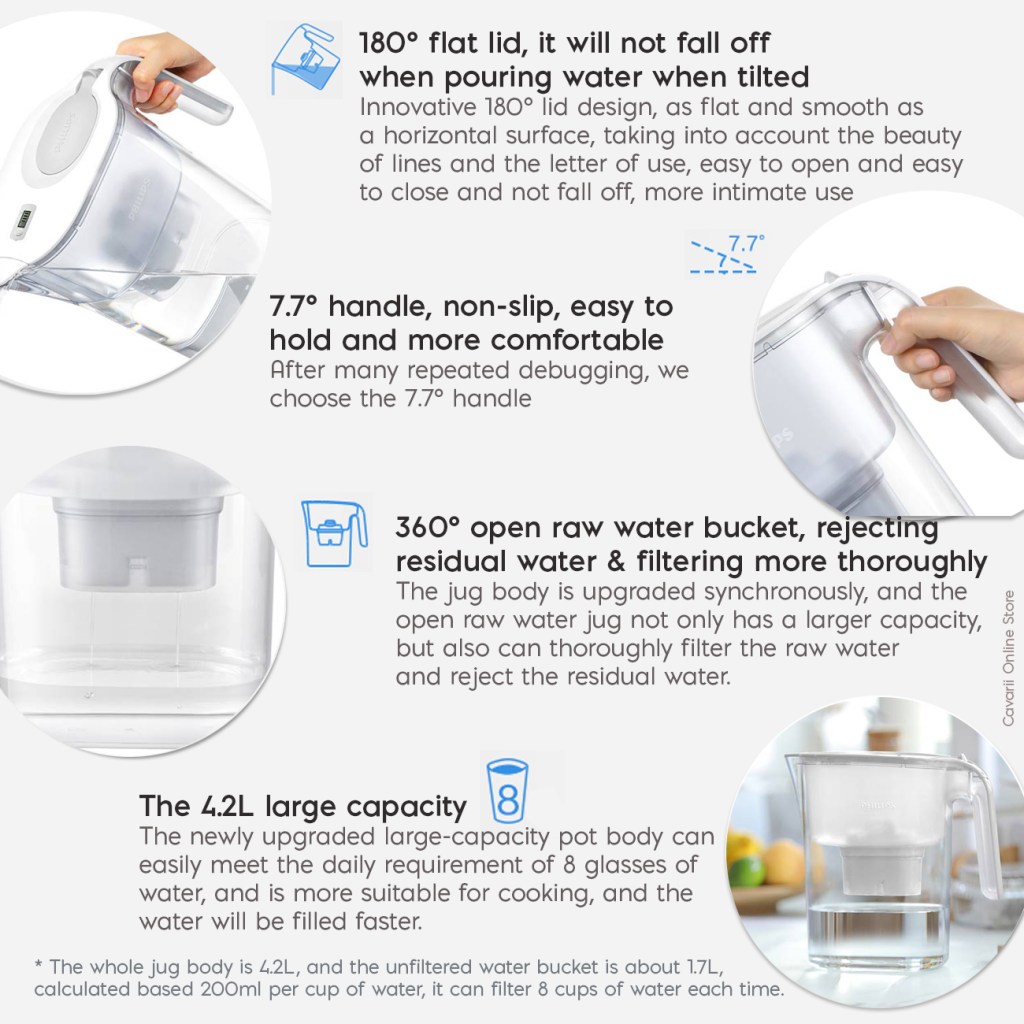 180° flat lid, it will not fall off when pouring water when tilted
Innovative 180° lid design, as flat and smooth as a horizontal surface, taking into account the beauty of lines and the letter of use, easy to open and easy to close and not fall off, more intimate use

7.7°

7.7° handle, non-slip, easy to hold and more comfortable
After many repeated debugging, we choose the 7.7° handle

360° open raw water bucket, rejecting residual water & filtering more thoroughly
The jug body is upgraded synchronously, and the open raw water jug not only has a larger capacity, but also can thoroughly filter the raw water and reject the residual water.

Cavarii Online Store

The 4.2L large capacity
8
The newly upgraded large-capacity pot body can easily meet the daily requirement of 8 glasses of water, and is more suitable for cooking, and the water will be filled faster.

* The whole jug body is 4.2L, and the unfiltered water bucket is about 1.7L, calculated based 200ml per cup of water, it can filter 8 cups of water each time.