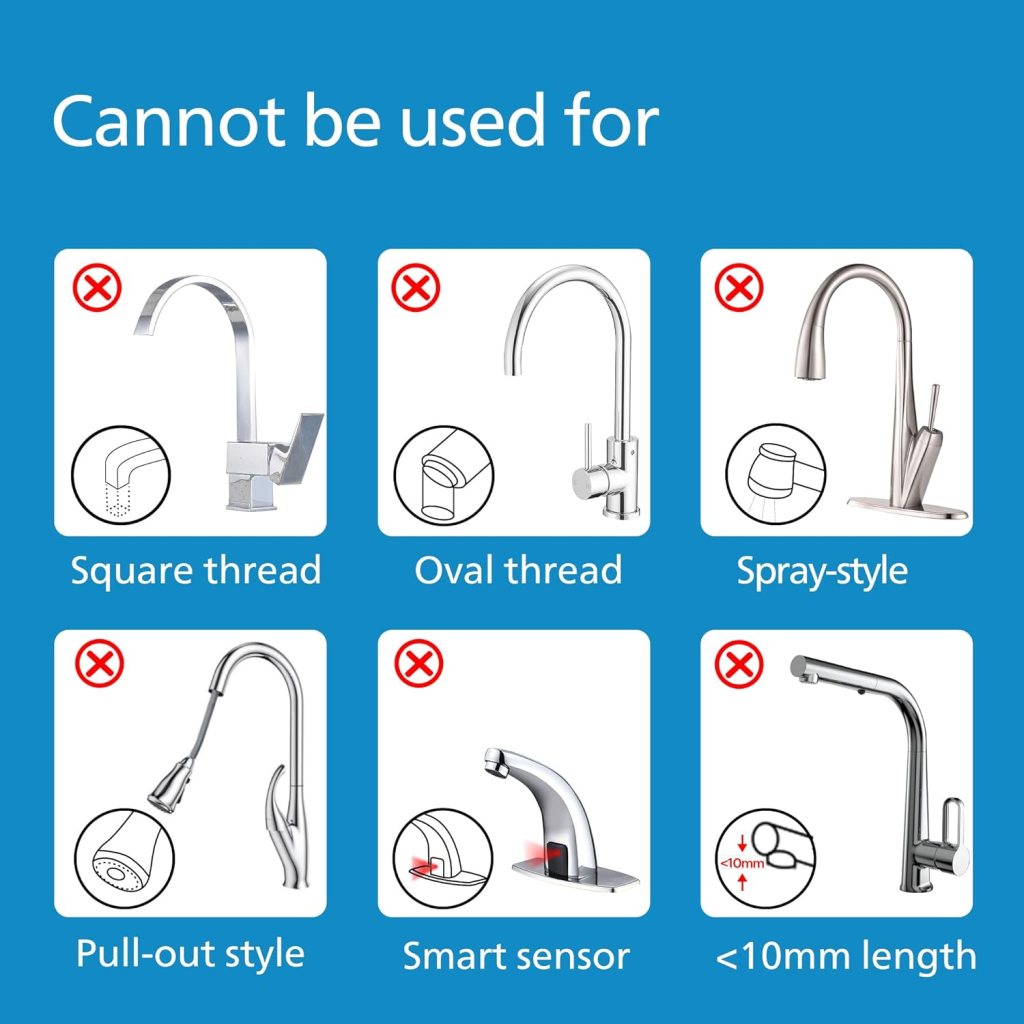 Cannot be used for

Square thread

Oval thread

Spray-style

Pull-out style

Smart sensor

<10mm

<10mm length