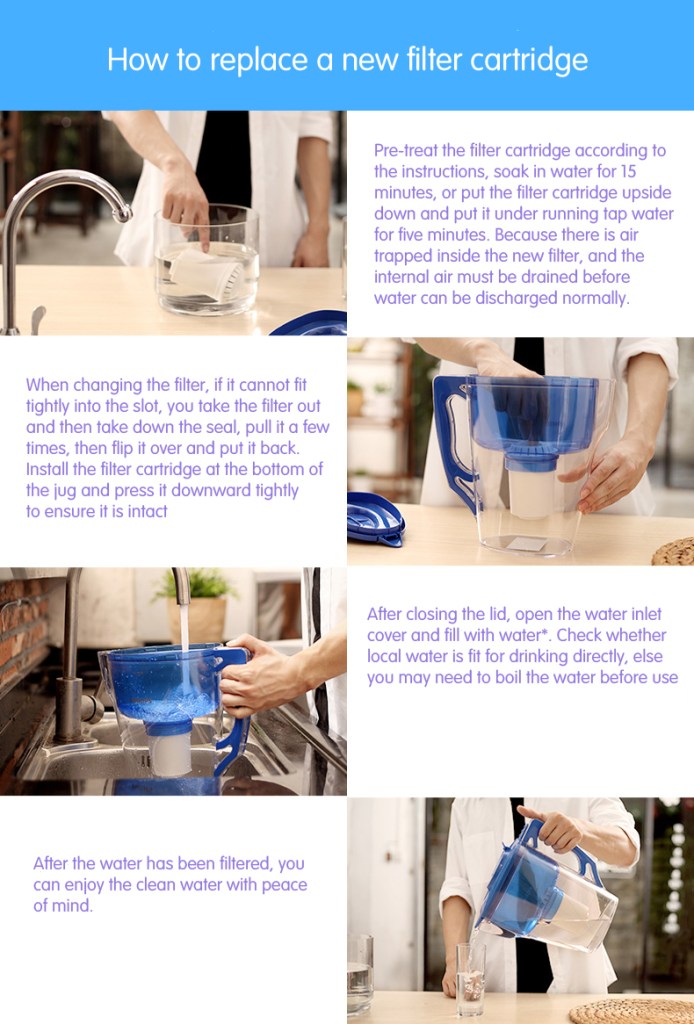 How to replace a new filter cartridge

Pre-treat the filter cartridge according to the instructions, soak in water for 15 minutes, or put the filter cartridge upside down and put it under running tap water for five minutes. Because there is air trapped inside the new filter, and the internal air must be drained before water can be discharged normally.

When changing the filter, if it cannot fit tightly into the slot, you take the filter out and then take down the seal, pull it a few times, then flip it over and put it back. Install the filter cartridge at the bottom of the jug and press it downward tightly to ensure it is intact

After closing the lid, open the water inlet cover and fill with water*. Check whether local water is fit for drinking directly, else you may need to boil the water before use

After the water has been filtered, you can enjoy the clean water with peace of mind.