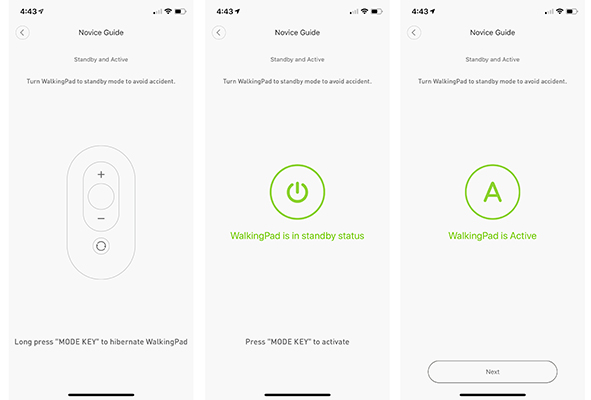 4:43

Novice Guide

Standby and Active

Turn WalkingPad to standby mode to avoid accident.

+

−

Long press "MODE KEY" to hibernate WalkingPad

4:43

Novice Guide

Standby and Active

Turn WalkingPad to standby mode to avoid accident.

WalkingPad is in standby status

Press "MODE KEY" to activate

4:43

Novice Guide

Standby and Active

Turn WalkingPad to standby mode to avoid accident.

A

WalkingPad is Active

Next