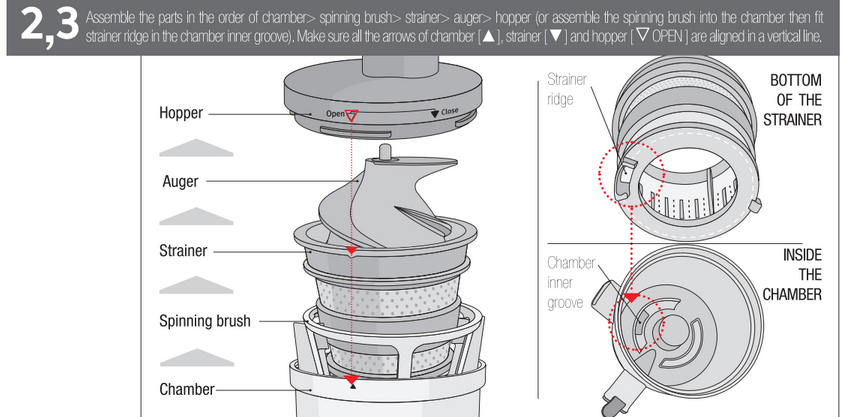 2,3 Assemble the parts in the order of chamber> spinning brush> strainer> auger> hopper (or assemble the spinning brush into the chamber then fit strainer ridge in the chamber inner groove). Make sure all the arrows of chamber [▲], strainer [▼] and hopper [▽ OPEN] are aligned in a vertical line.

Hopper

Open ▽

▼ Close

Auger

Strainer

Spinning brush

Chamber

Strainer ridge

BOTTOM OF THE STRAINER

Chamber inner groove

INSIDE THE CHAMBER